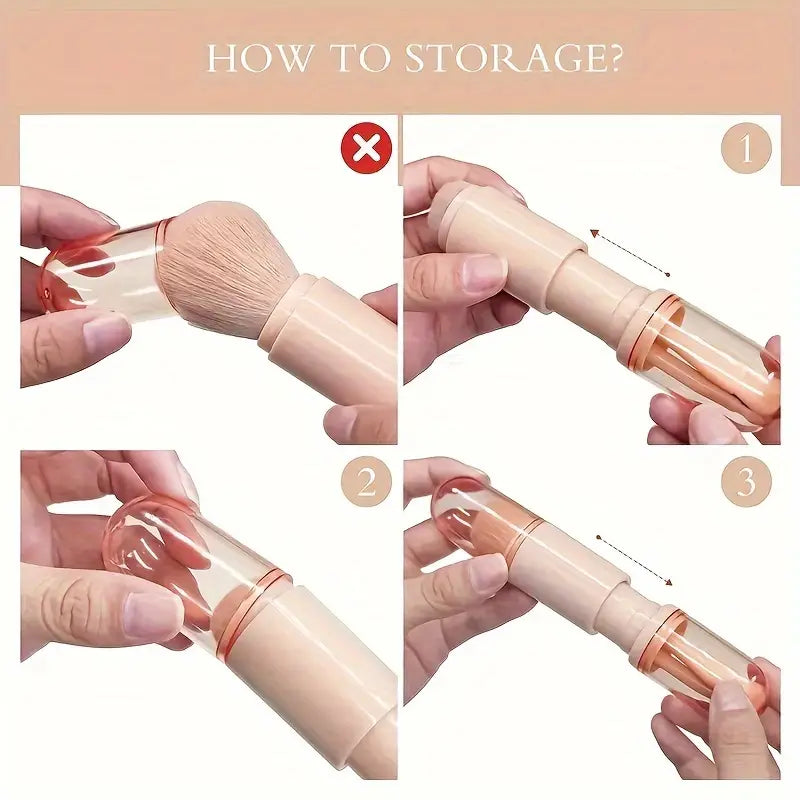 HOW TO STORAGE?

1

2

3